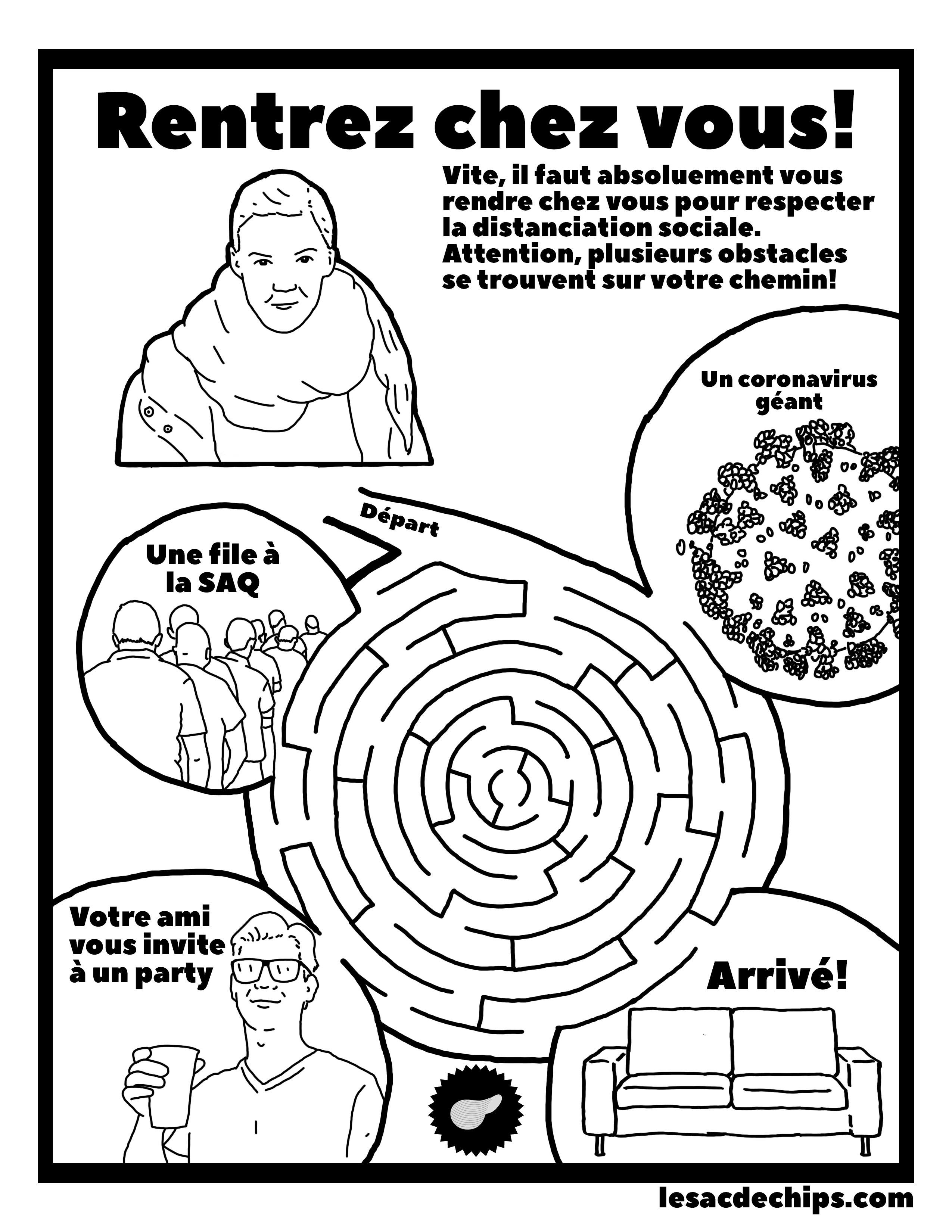 Rentrez chez vous!

Vite, il faut absoluement vous rendre chez vous pour respecter la distanciation sociale. Attention, plusieurs obstacles se trouvent sur votre chemin!

Un coronavirus géant

Départ

Une file à la SAQ

Votre ami vous invite à un party

Arrivé!

lesacdechips.com