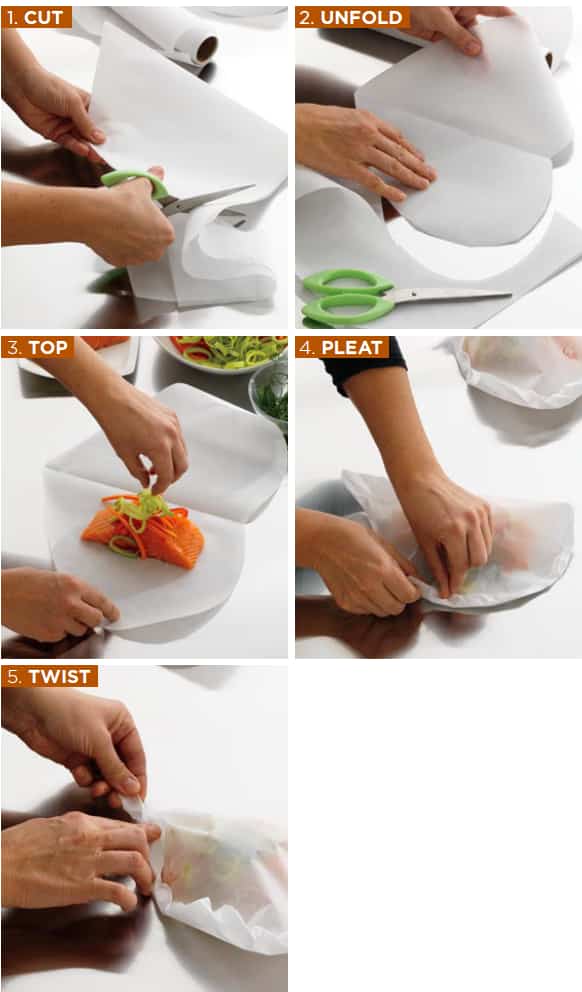 1. CUT

2. UNFOLD

3. TOP

4. PLEAT

5. TWIST